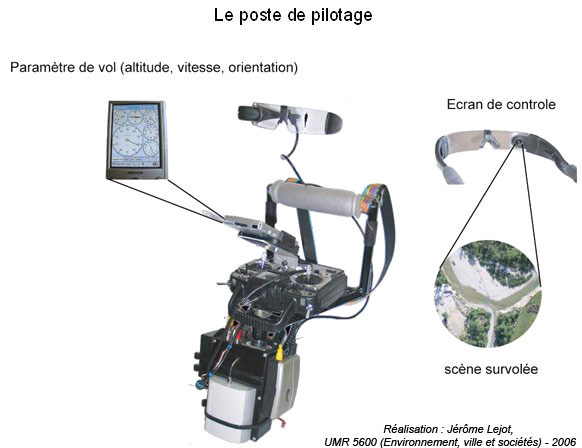 Le poste de pilotage

Paramètre de vol (altitude, vitesse, orientation)

Ecran de controle

scène survolée

Réalisation : Jérôme Lejot,
UMR 5600 (Environnement, ville et sociétés) - 2006