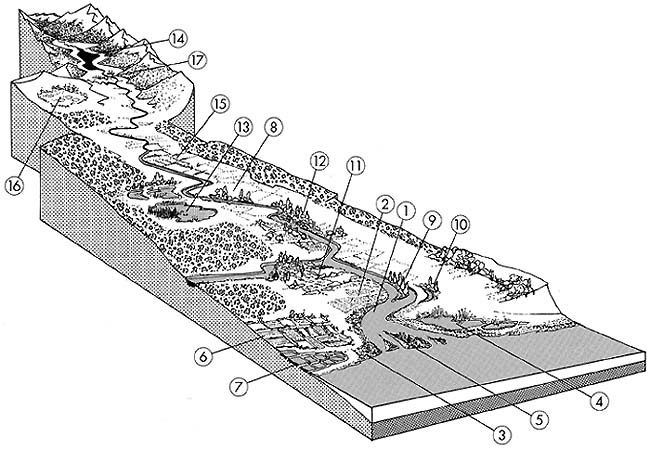 14
17
15
13
8
16
12
11
2
1
9
10
6
7
4
5
3