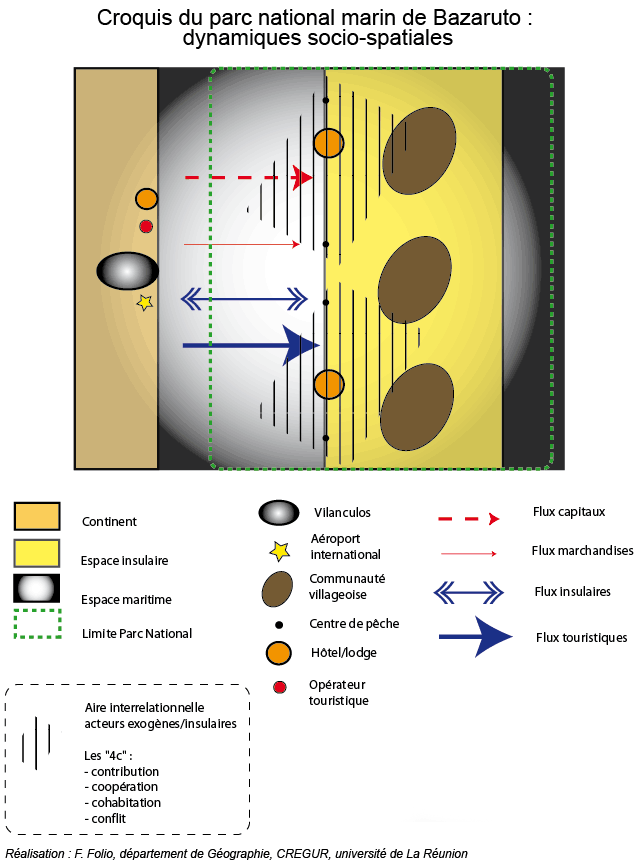 Croquis du parc national marin de Bazaruto : dynamiques socio-spatiales

Continent

Espace insulaire

Espace maritime

Limite Parc National

Vilanculos

Aéroport international

Communauté villageoise

Centre de pêche

Hôtel/lodge

Opérateur touristique

Flux capitaux

Flux marchandises

Flux insulaires

Flux touristiques

Aire interrelationnelle acteurs exogènes/insulaires

Les "4c" :
- contribution
- coopération
- cohabitation
- conflit

Réalisation : F. Folio, département de Géographie, CREGUR, université de La Réunion