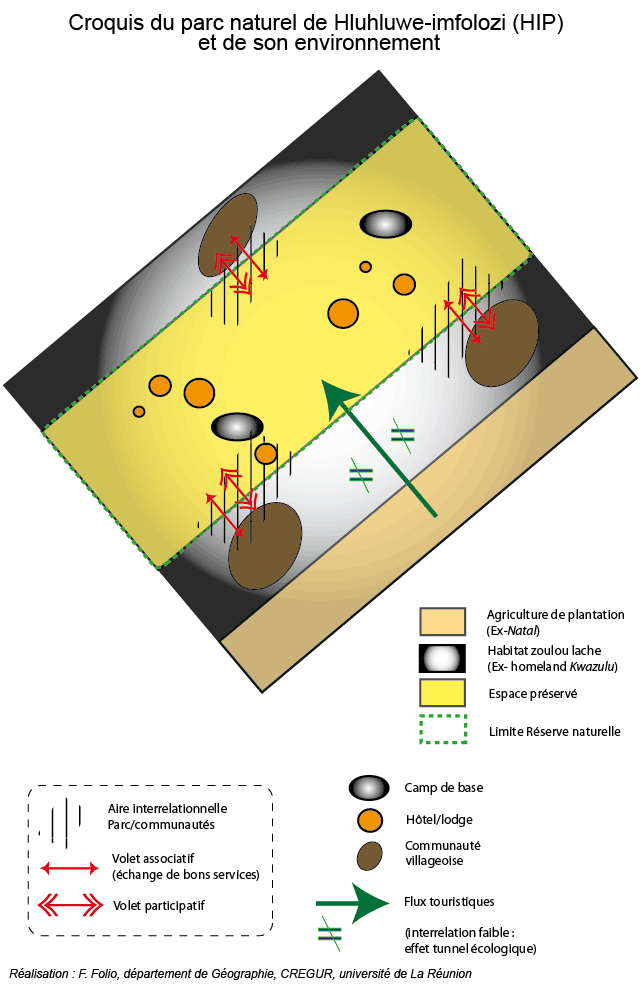 Croquis du parc naturel de Hluhluwe-imfolozi (HIP) et de son environnement

Agriculture de plantation (Ex-Natal)

Habitat zoulou lache (Ex- homeland Kwazulu)

Espace préservé

Limite Réserve naturelle

Aire interrelationnelle Parc/communautés

Volet associatif (échange de bons services)

Volet participatif

Camp de base

Hôtel/lodge

Communauté villageoise

Flux touristiques

(interrelation faible : effet tunnel écologique)

Réalisation : F. Folio, département de Géographie, CREGUR, université de La Réunion