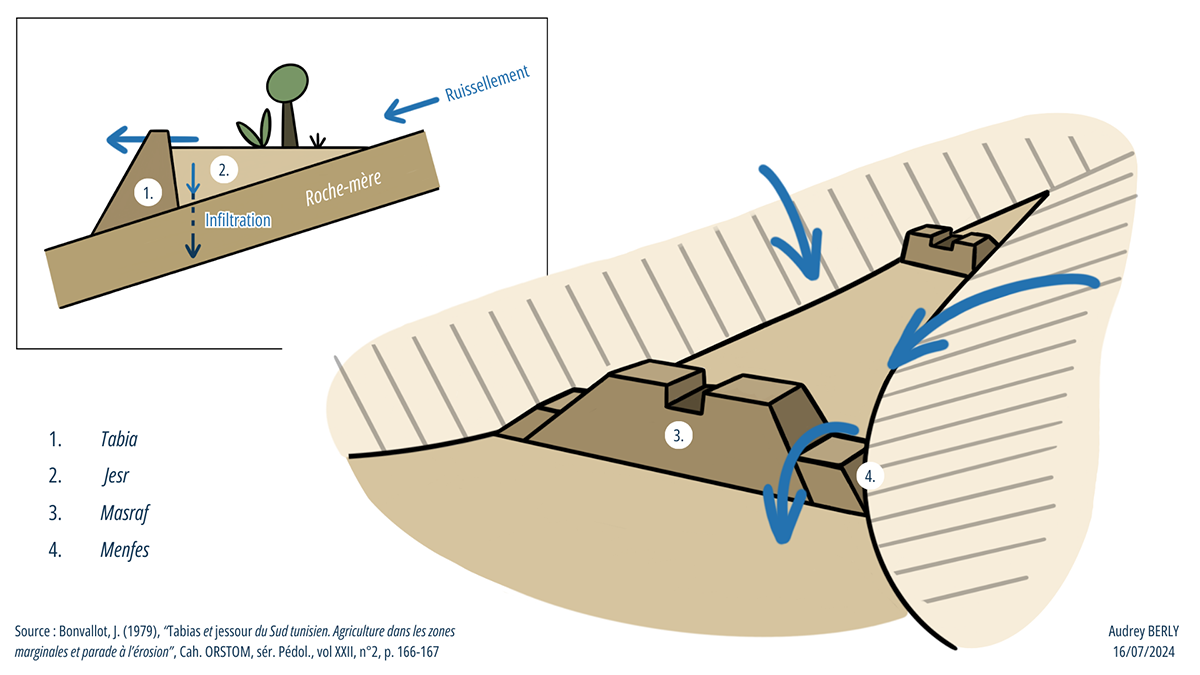 Ruissellement

1.

2.

Infiltration

Roche-mère

3.

4.

1. Tabia
2. Jesr
3. Masraf
4. Menfes

Source : Bonvallot, J. (1979), "Tabias et jessour du Sud tunisien. Agriculture dans les zones marginales et parade à l'érosion", Cah. ORSTOM, sér. Pédol., vol XXII, n°2, p. 166-167

Audrey BERLY
16/07/2024